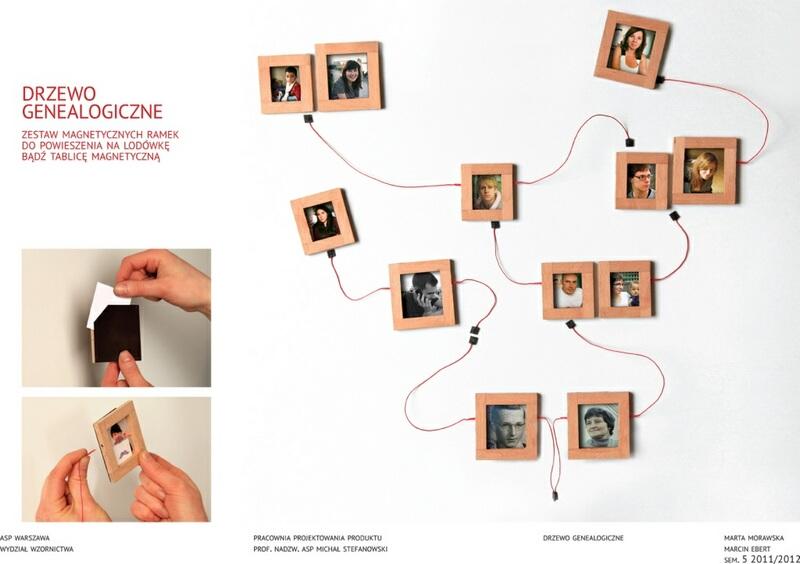 DRZEWO GENEALOGICZNE

ZESTAW MAGNETYCZNYCH RAMEK DO POWIESZENIA NA LODÓWKĘ BĄDŹ TABLICĘ MAGNETYCZNĄ

ASP WARSZAWA
WYDZIAŁ WZORNICTWA

PRACOWNIA PROJEKTOWANIA PRODUKTU
PROF. NADZW. ASP MICHAŁ STEFANOWSKI

DRZEWO GENEALOGICZNE

MARTA MORAWSKA
MARCIN EBERT
SEM. 5 2011/2012